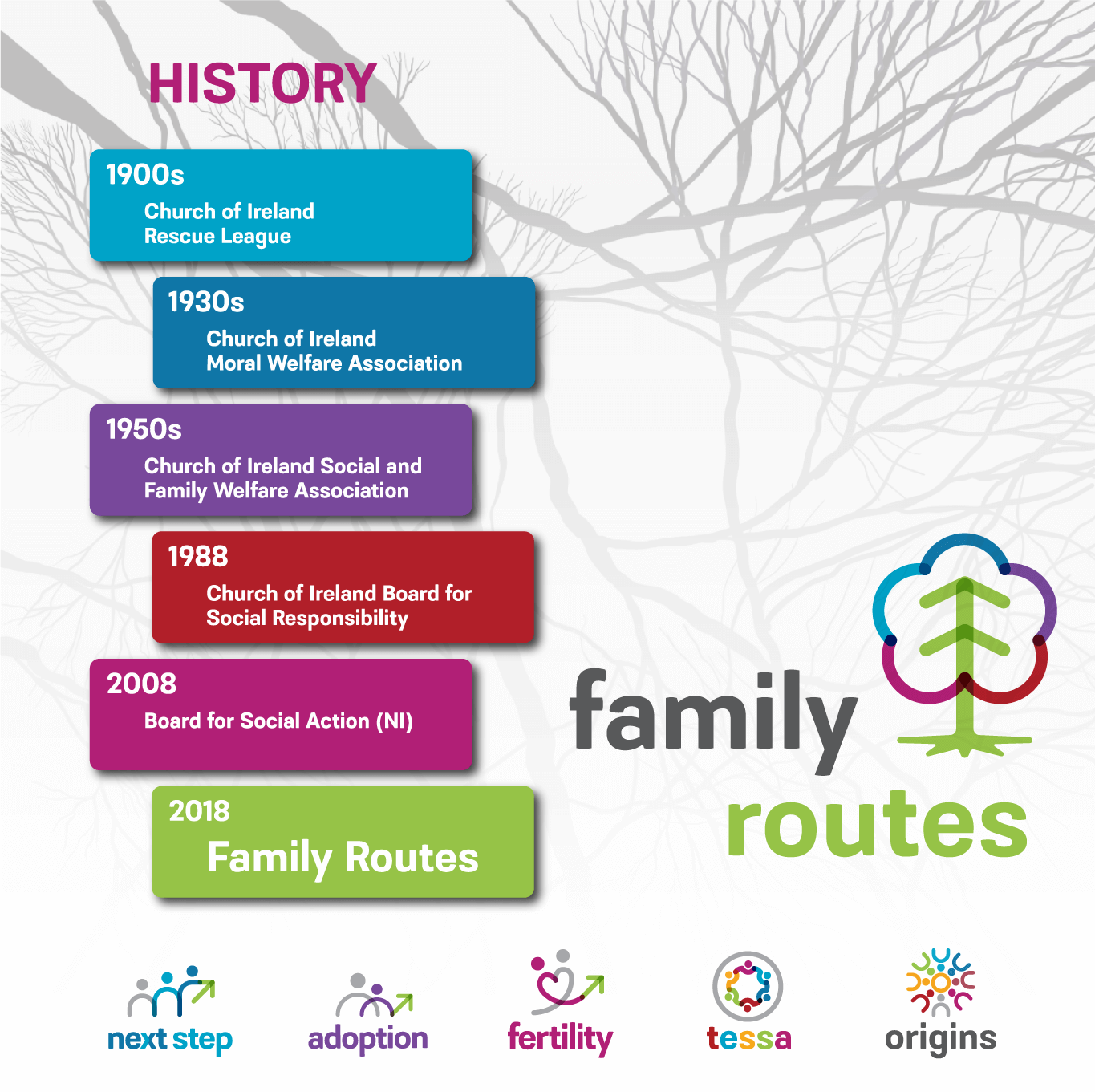 HISTORY

1900s
Church of Ireland Rescue League

1930s
Church of Ireland Moral Welfare Association

1950s
Church of Ireland Social and Family Welfare Association

1988
Church of Ireland Board for Social Responsibility

2008
Board for Social Action (NI)

2018
Family Routes

family routes

next step

adoption

fertility

tessa

origins